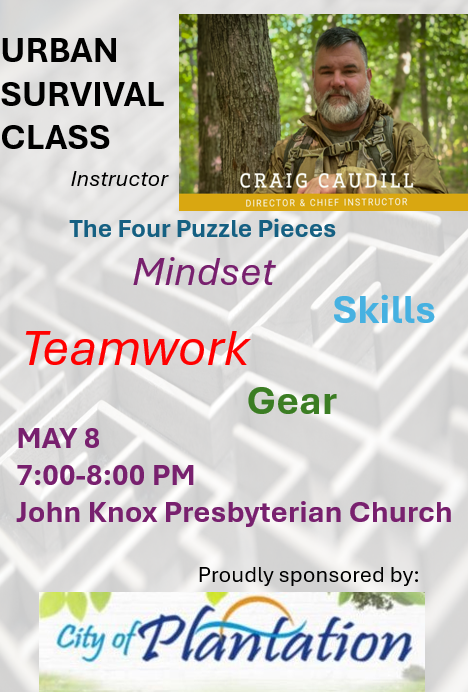 URBAN SURVIVAL CLASS

Instructor

CRAIG CAUDILL
DIRECTOR & CHIEF INSTRUCTOR

The Four Puzzle Pieces

Mindset

Skills

Teamwork

Gear

MAY 8
7:00-8:00 PM
John Knox Presbyterian Church

Proudly sponsored by:

City of Plantation